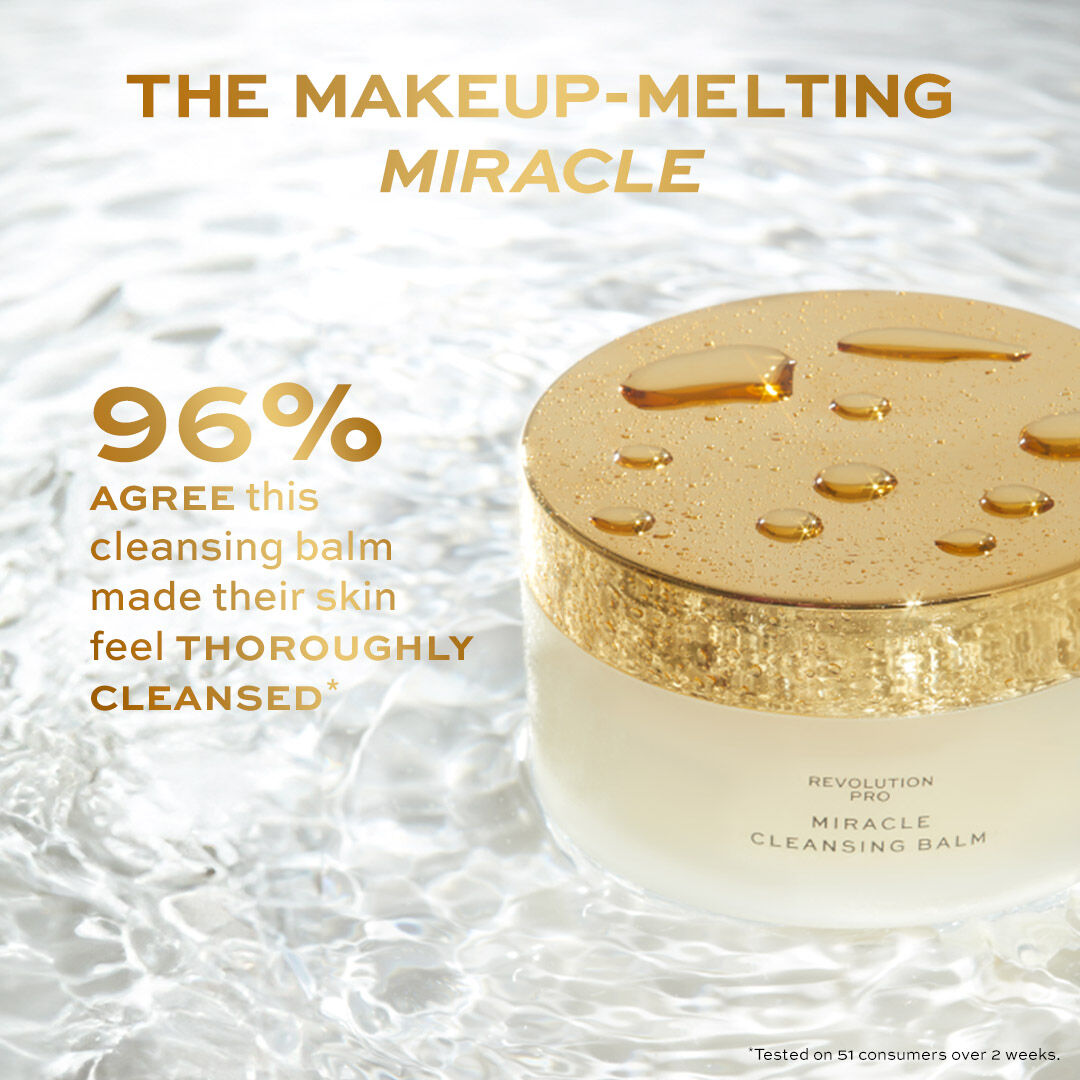 THE MAKEUP-MELTING
MIRACLE

96%
AGREE this cleansing balm made their skin feel THOROUGHLY CLEANSED*

REVOLUTION PRO
MIRACLE
CLEANSING BALM

*Tested on 51 consumers over 2 weeks.