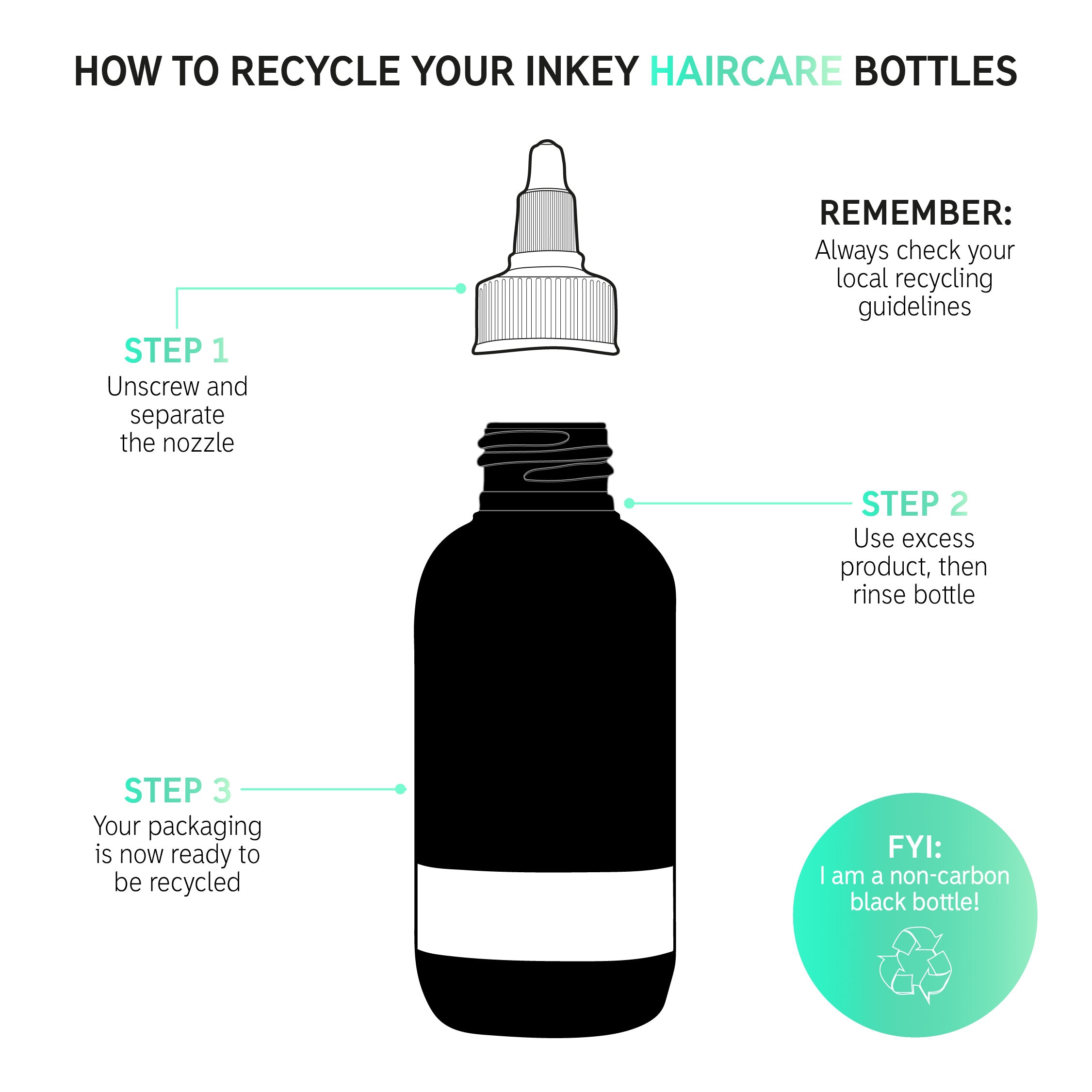 HOW TO RECYCLE YOUR INKEY HAIRCARE BOTTLES

REMEMBER:
Always check your local recycling guidelines

STEP 1
Unscrew and separate the nozzle

STEP 2
Use excess product, then rinse bottle

STEP 3
Your packaging is now ready to be recycled

FYI:
I am a non-carbon black bottle!