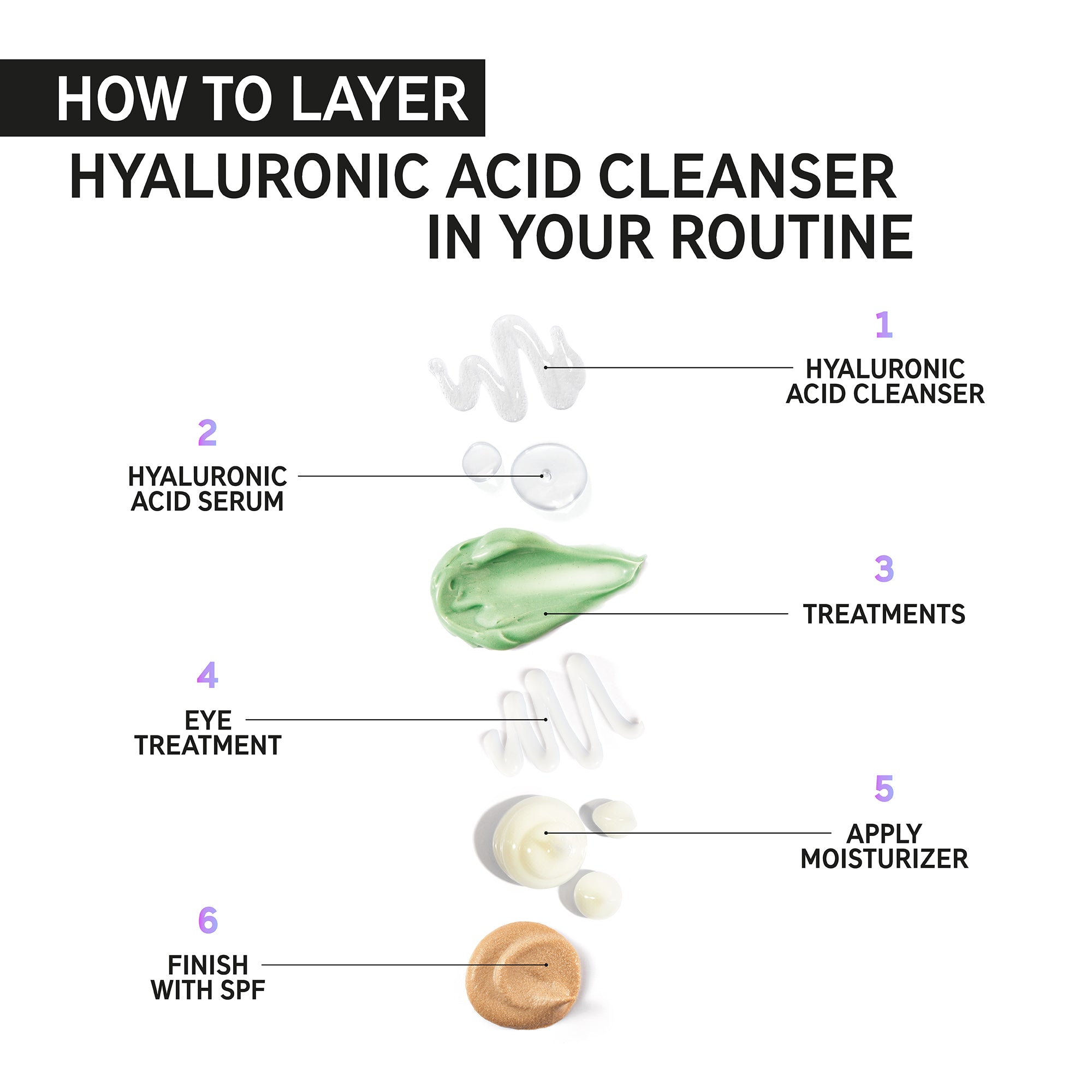 HOW TO LAYER
HYALURONIC ACID CLEANSER IN YOUR ROUTINE

1
HYALURONIC ACID CLEANSER

2
HYALURONIC ACID SERUM

3
TREATMENTS

4
EYE TREATMENT

5
APPLY MOISTURIZER

6
FINISH WITH SPF