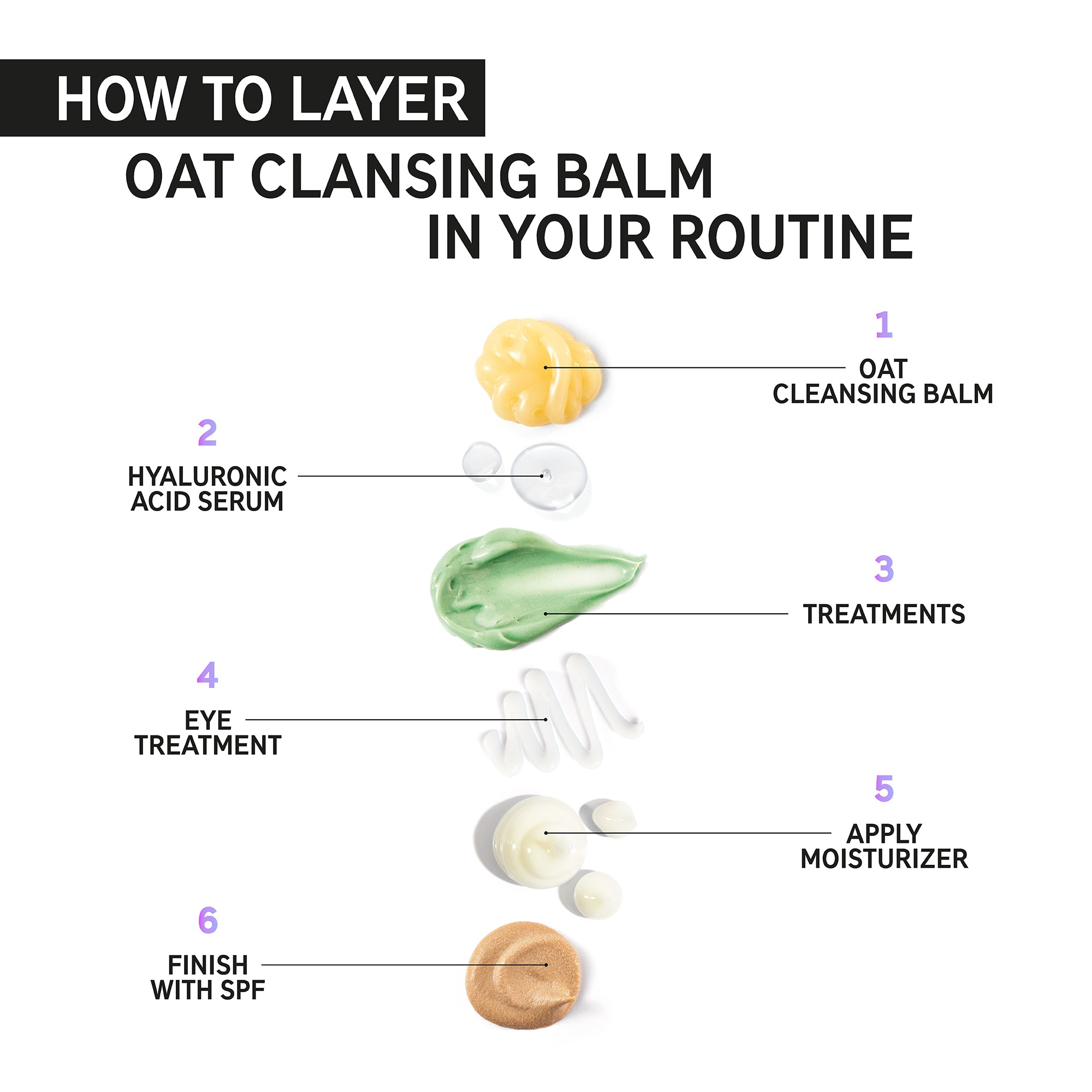 HOW TO LAYER
OAT CLANSING BALM
IN YOUR ROUTINE

1
OAT CLEANSING BALM

2
HYALURONIC ACID SERUM

3
TREATMENTS

4
EYE TREATMENT

5
APPLY MOISTURIZER

6
FINISH WITH SPF