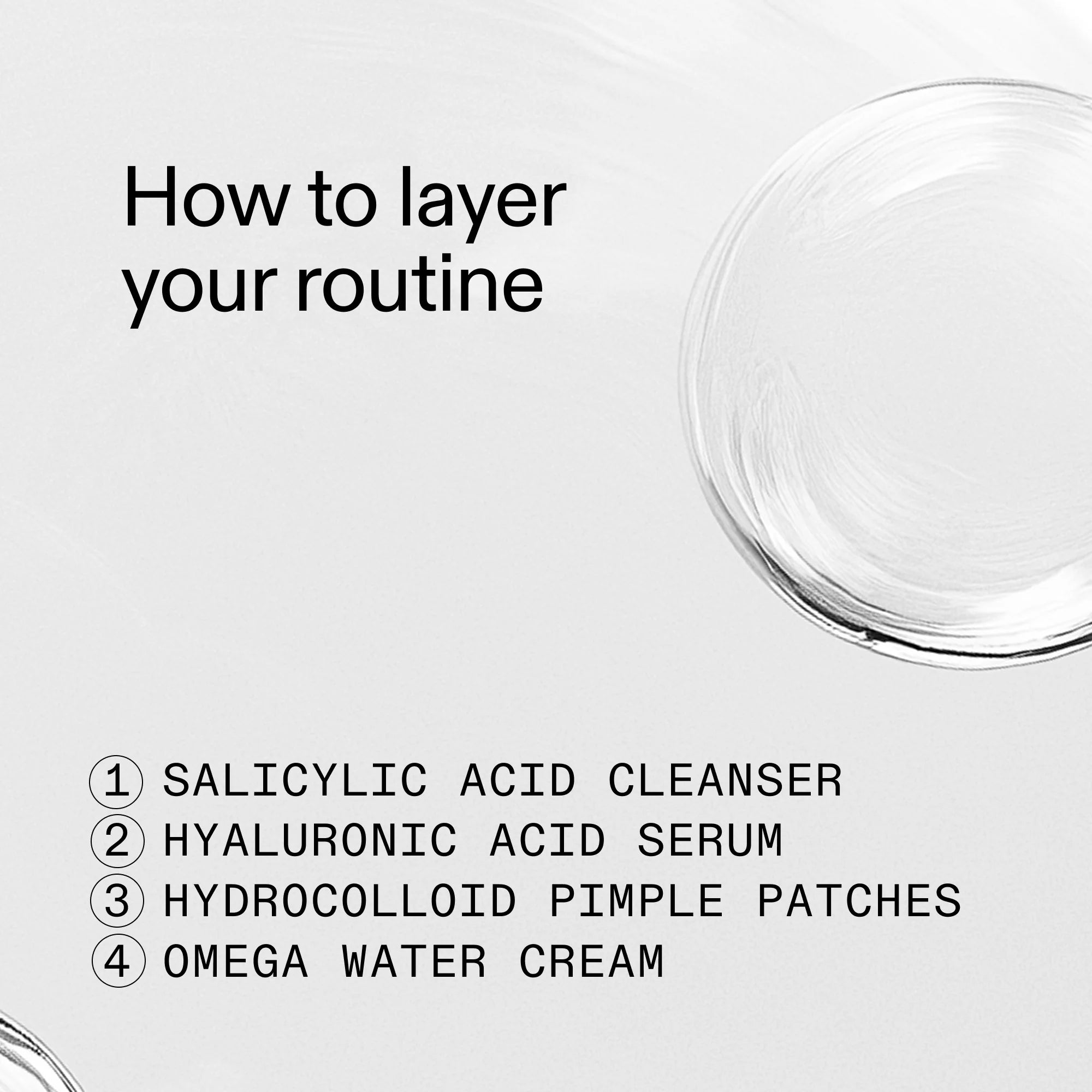 How to layer your routine

① SALICYLIC ACID CLEANSER
② HYALURONIC ACID SERUM
③ HYDROCOLLOID PIMPLE PATCHES
④ OMEGA WATER CREAM